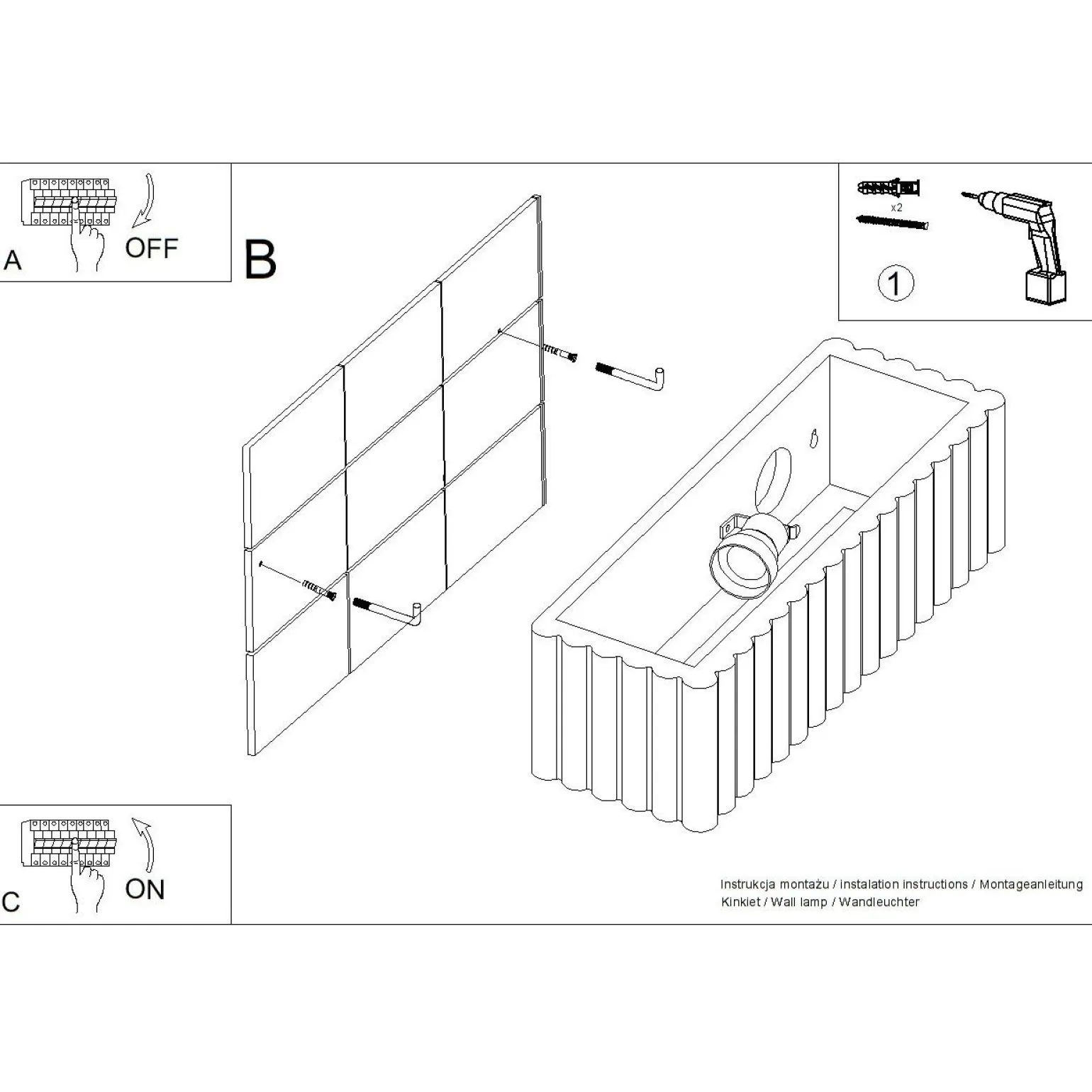 A
OFF

B

x2
1

C
ON

Instrukcja montażu / instalation instructions / Montageanleitung
Kinkiet / Wall lamp / Wandleuchter