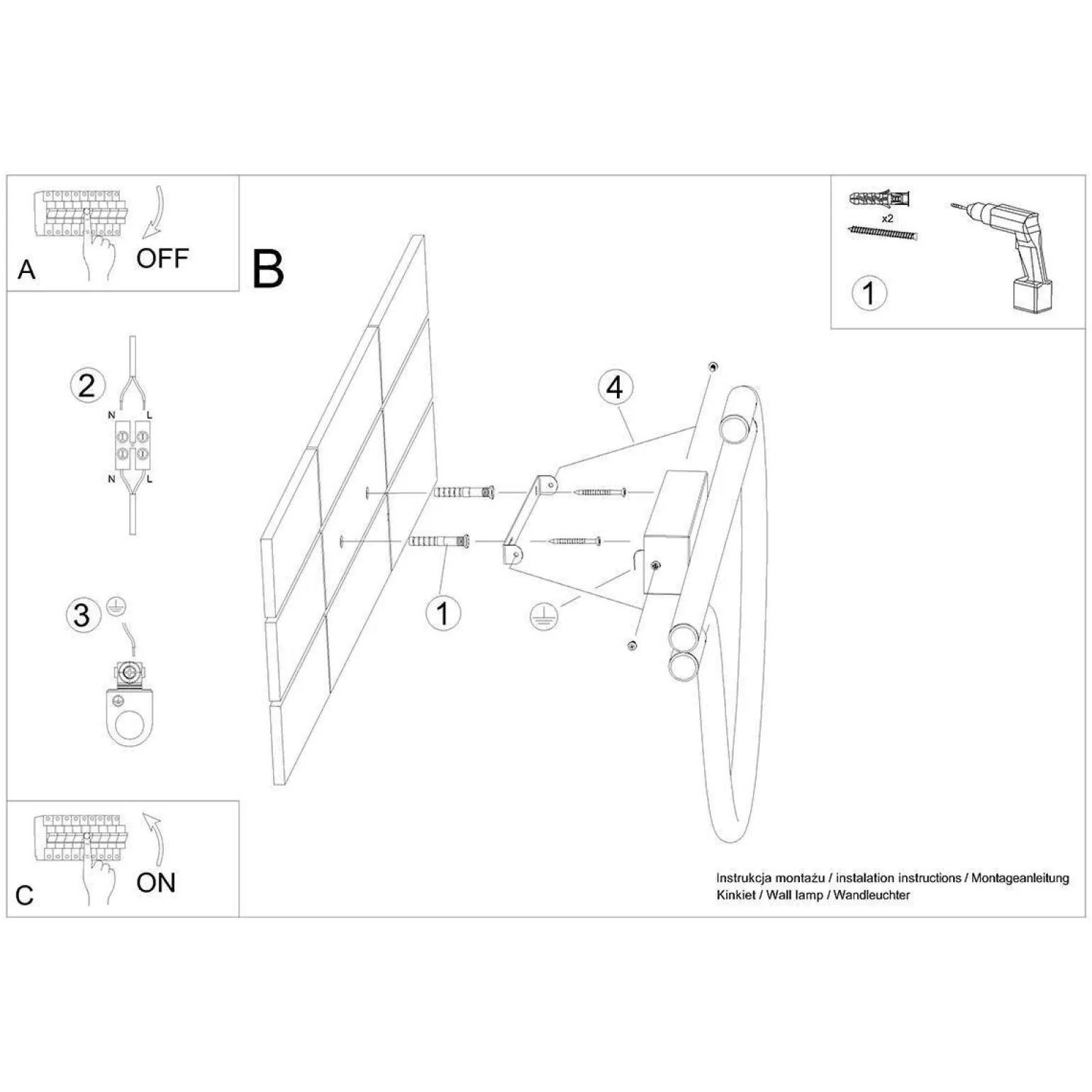 A
OFF

B

x2
1

2
N L
N L

3

4

1

C
ON

Instrukcja montażu / instalation instructions / Montageanleitung
Kinkiet / Wall lamp / Wandleuchter