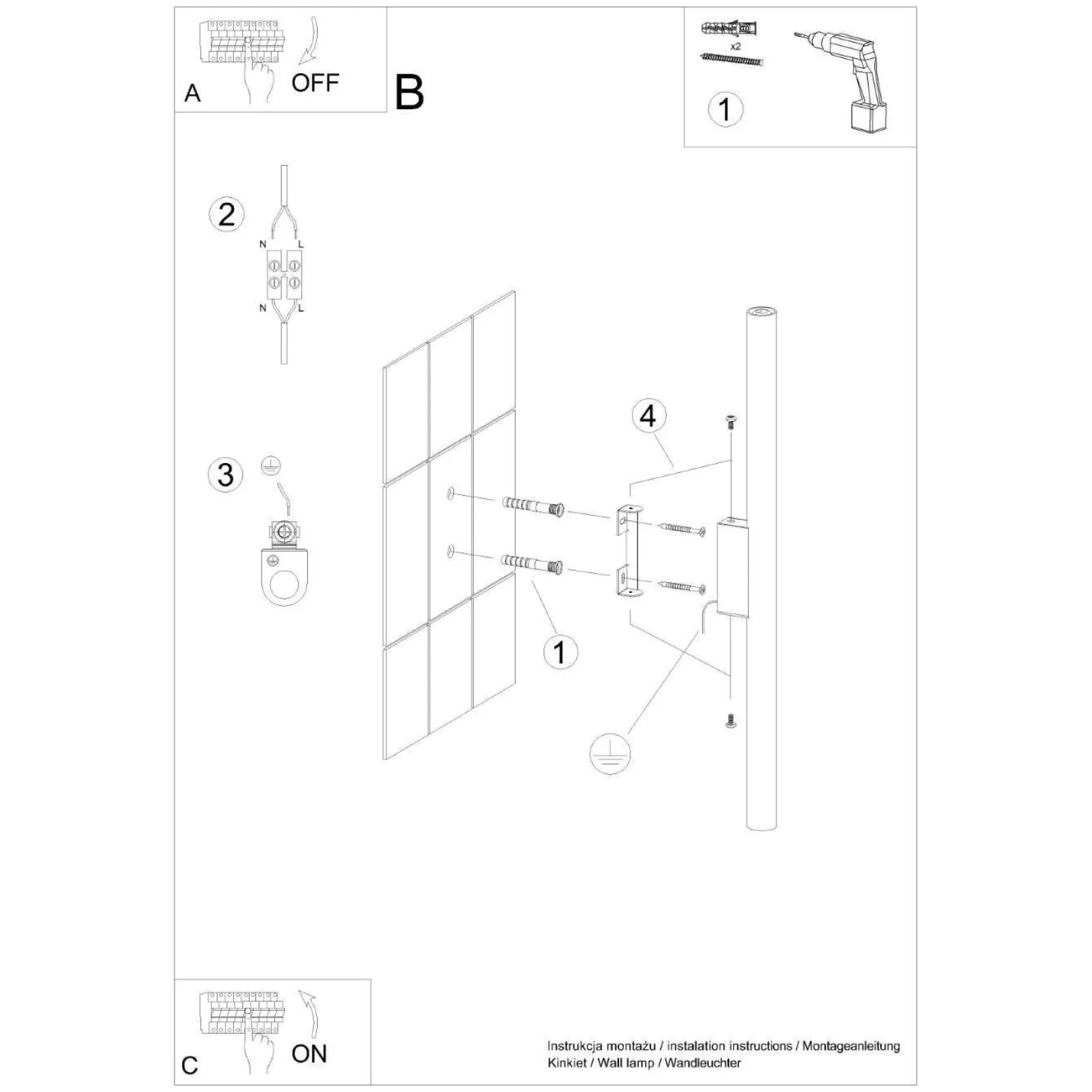 A
OFF

B

x2

1

2

N L

N L

3

4

1

C
ON

Instrukcja montażu / instalation instructions / Montageanleitung
Kinkiet / Wall lamp / Wandleuchter