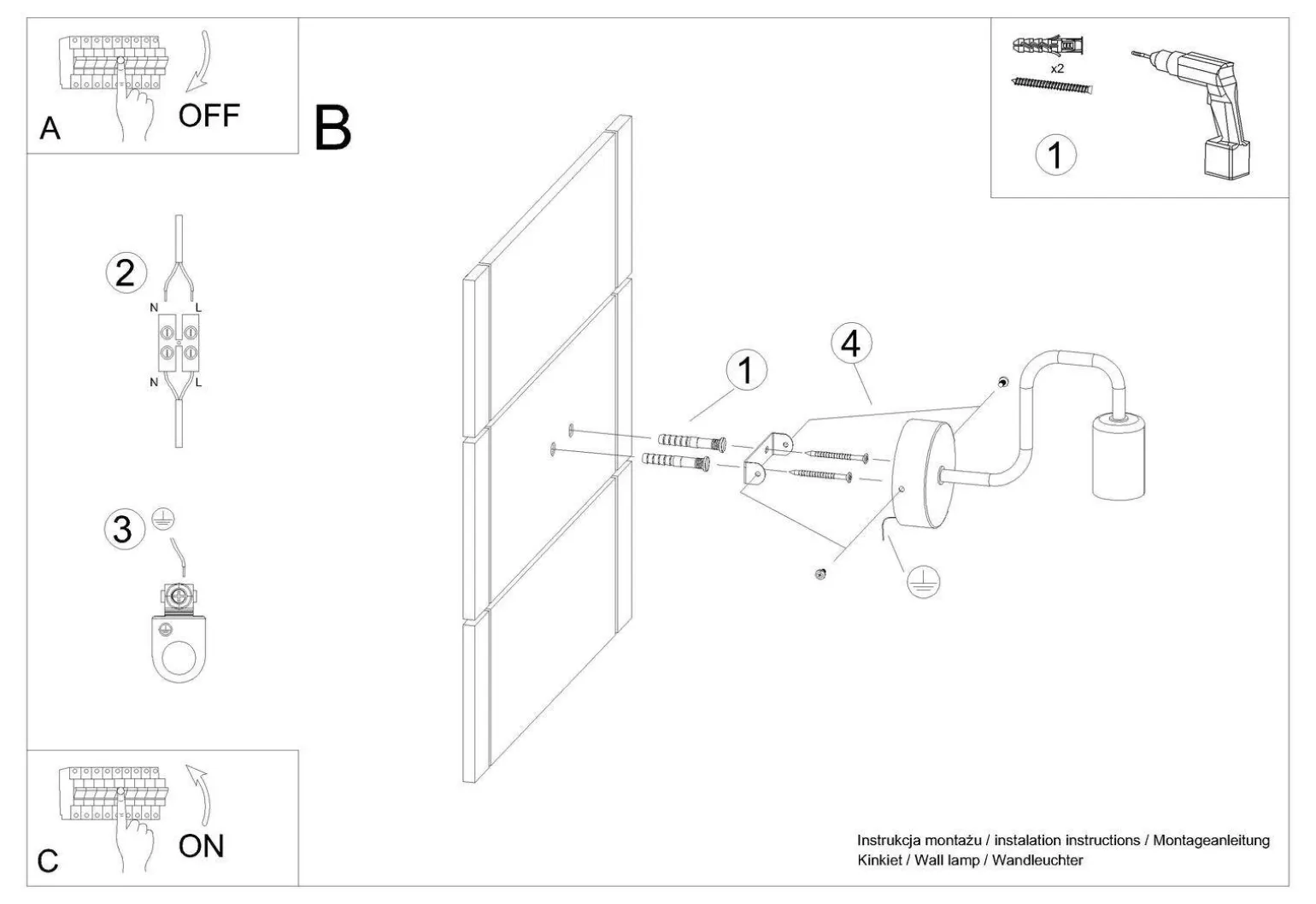 A
OFF

B

x2

1

2

N L

N L

3

1

4

C
ON

Instrukcja montażu / instalation instructions / Montageanleitung
Kinkiet / Wall lamp / Wandleuchter