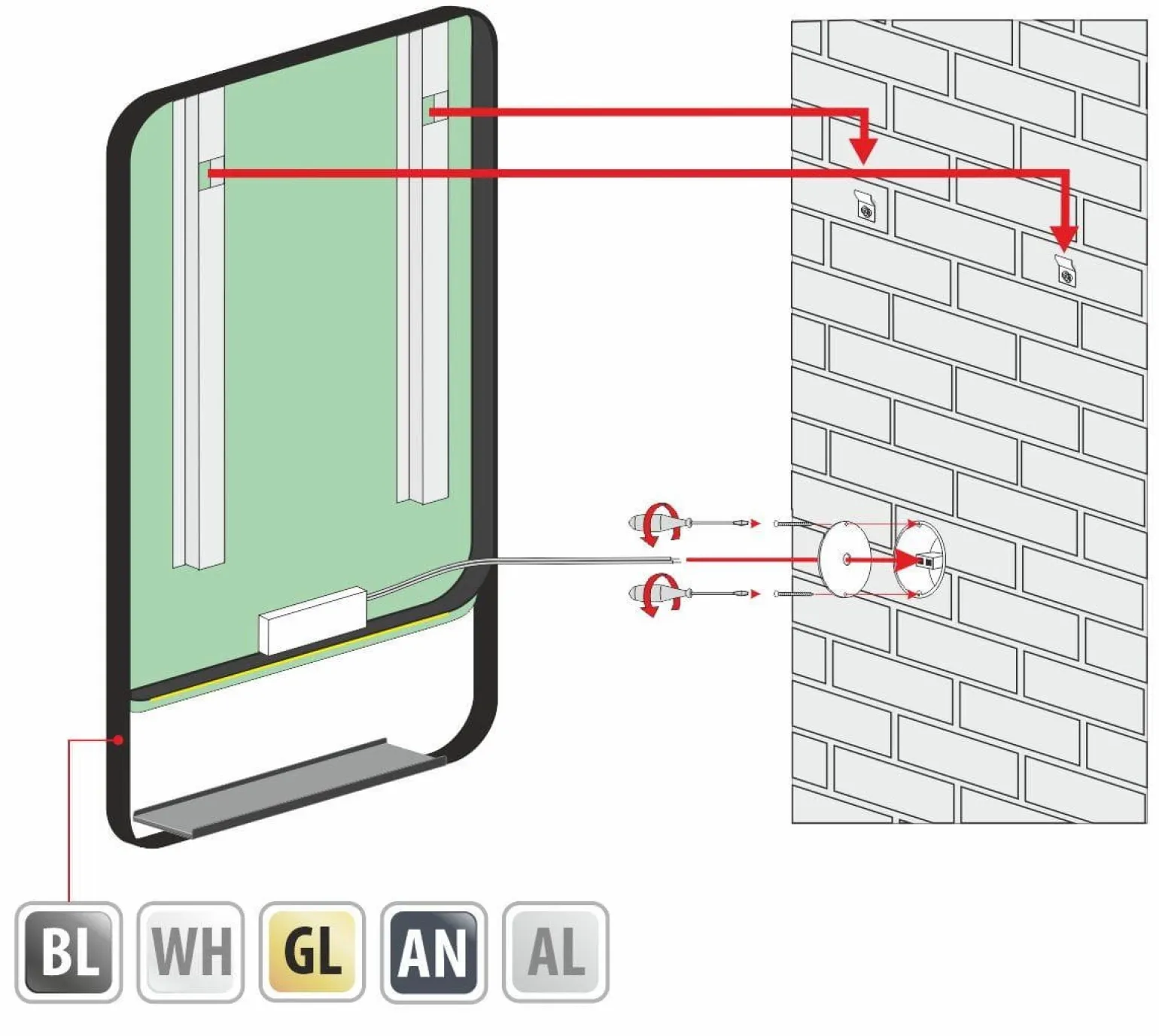 BL WH GL AN AL