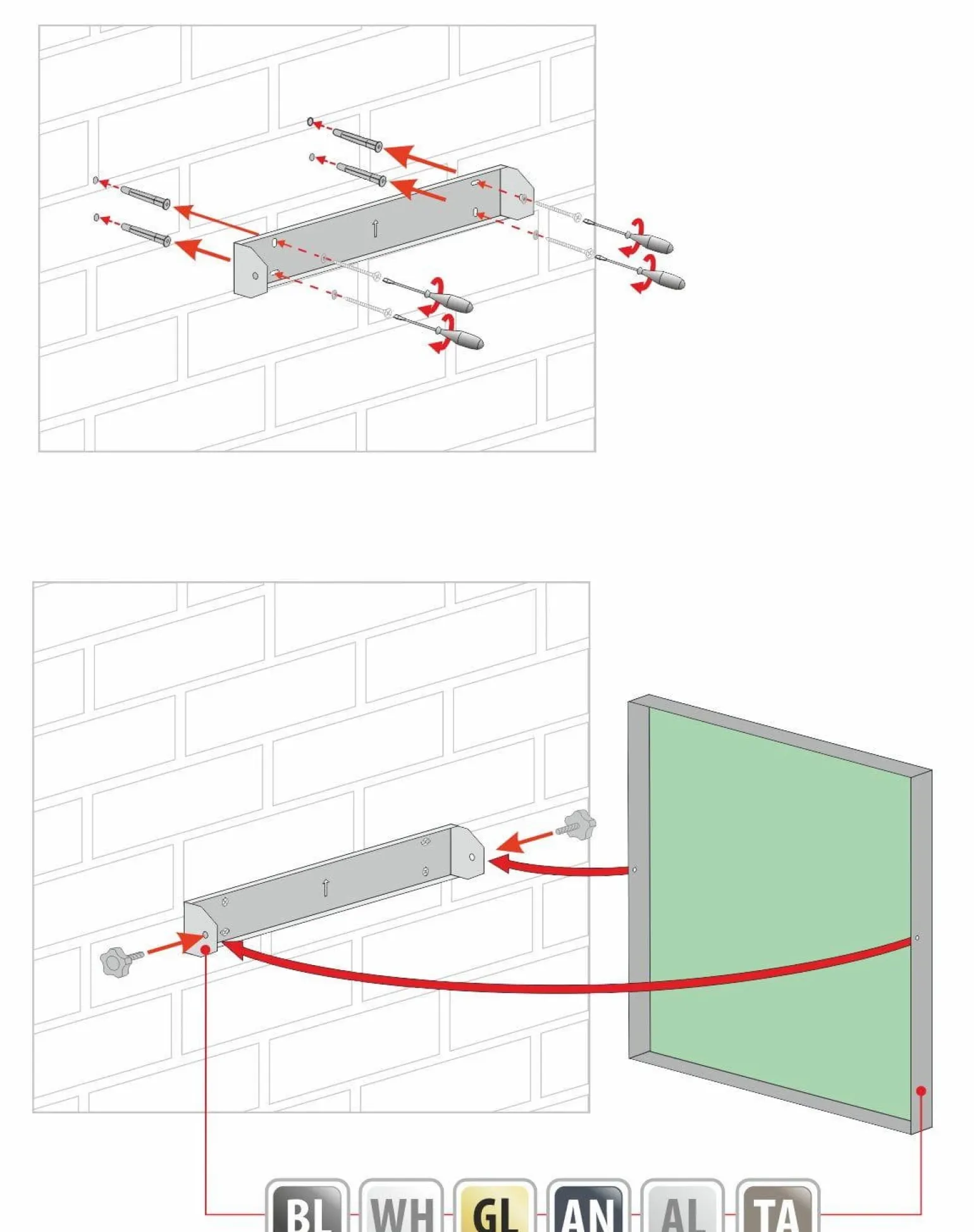 BL WH GL AN AL TA