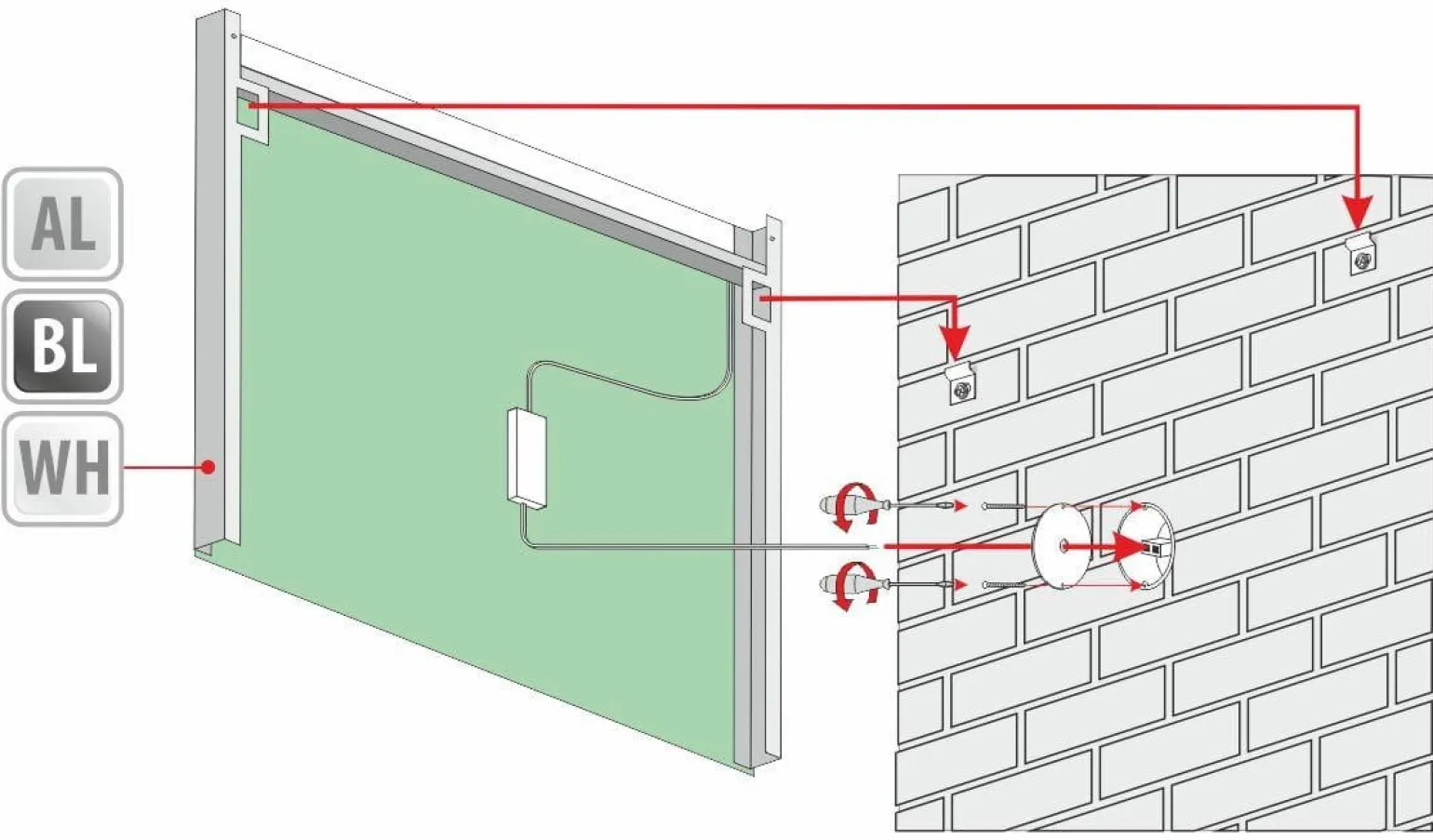 AL
BL
WH