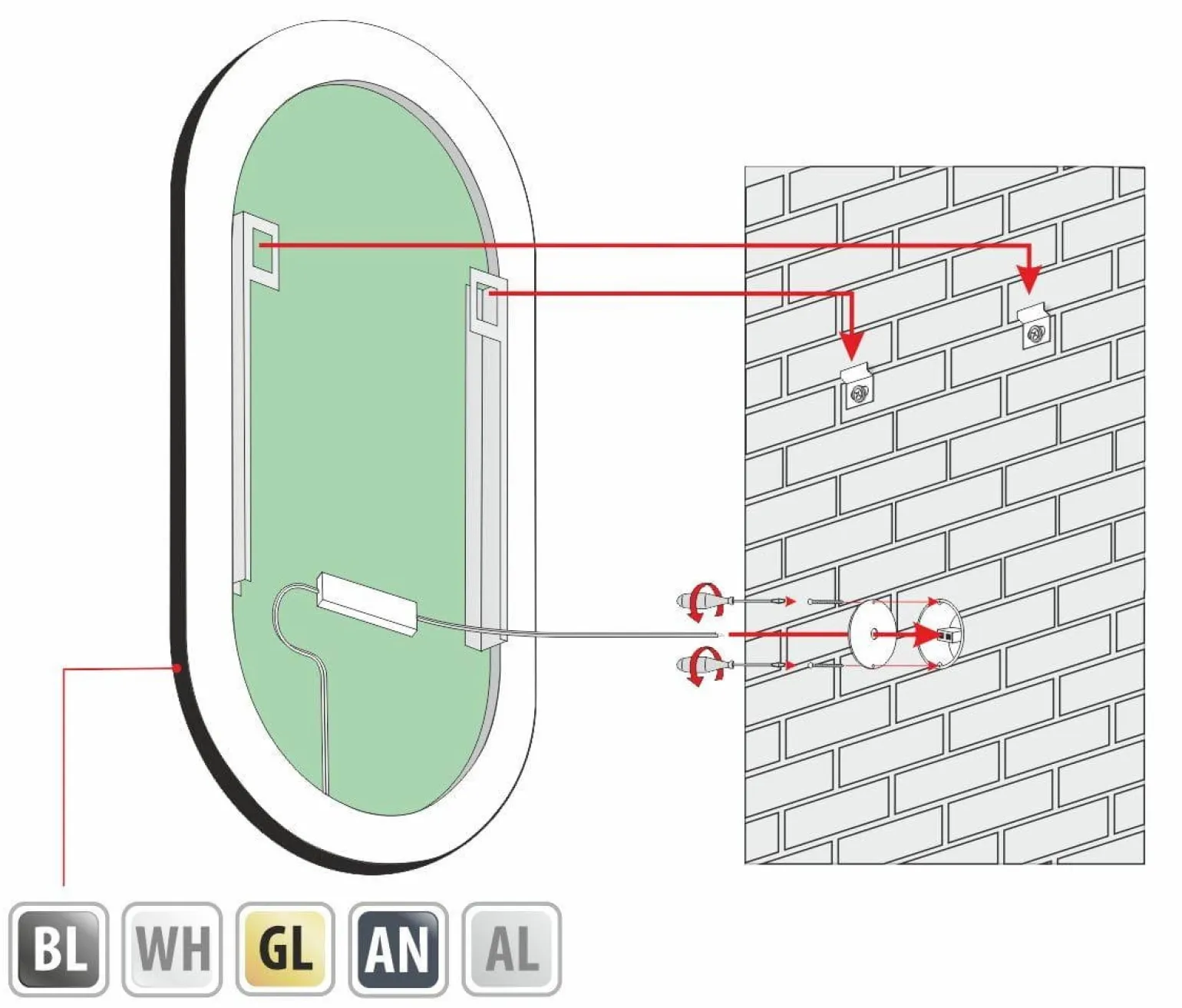 BL WH GL AN AL