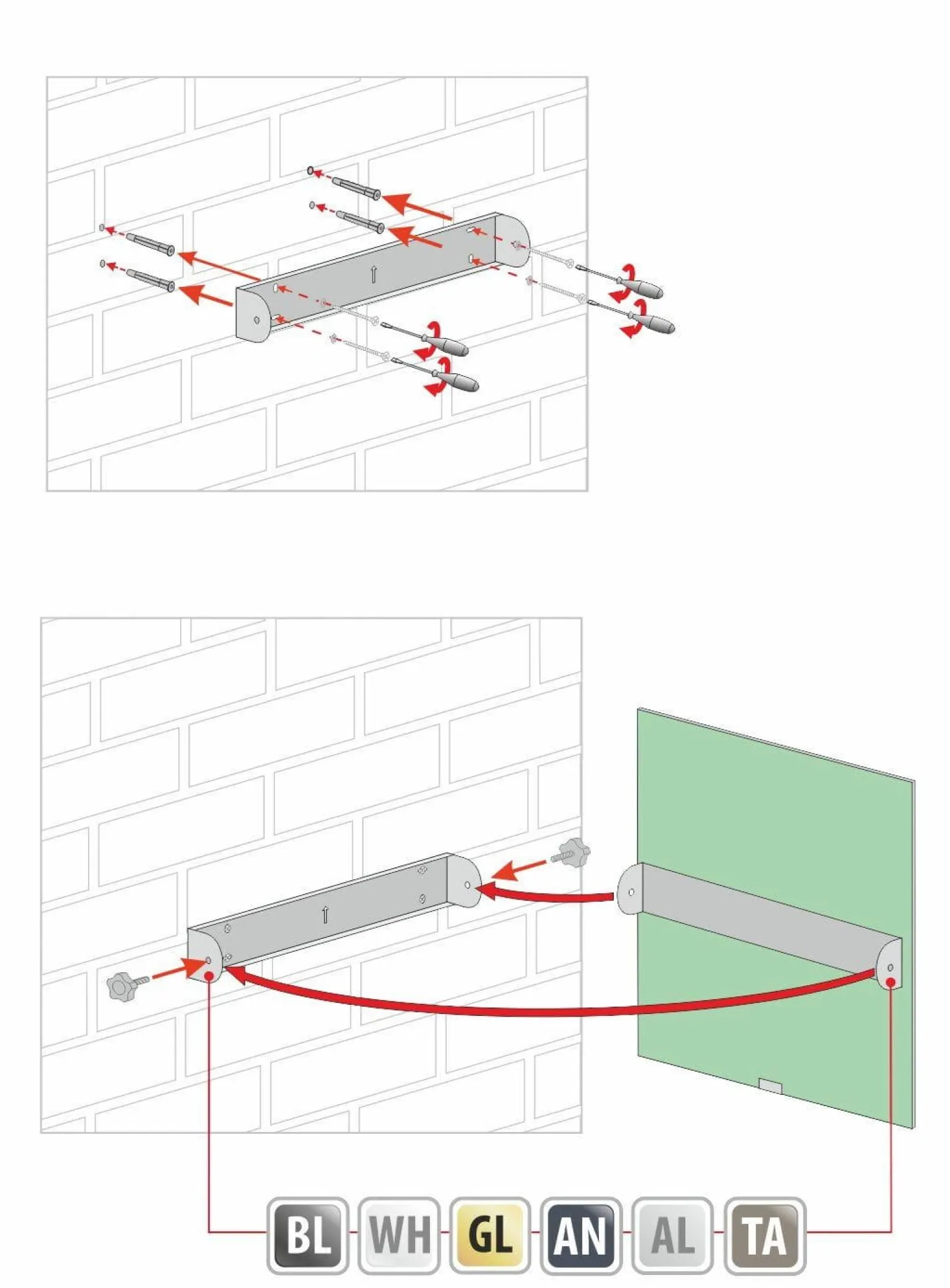 BL WH GL AN AL TA