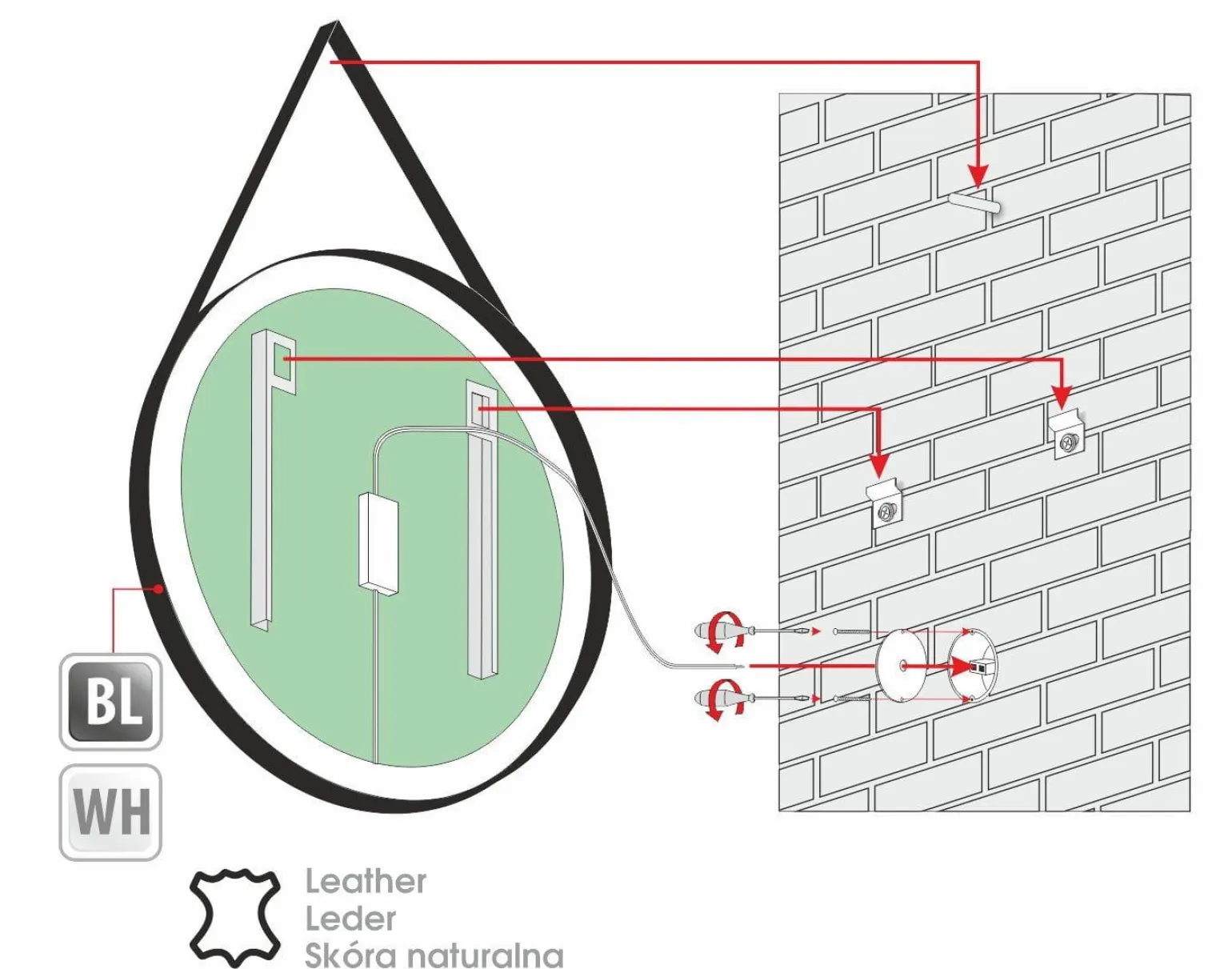 BL

WH

Leather
Leder
Skóra naturalna