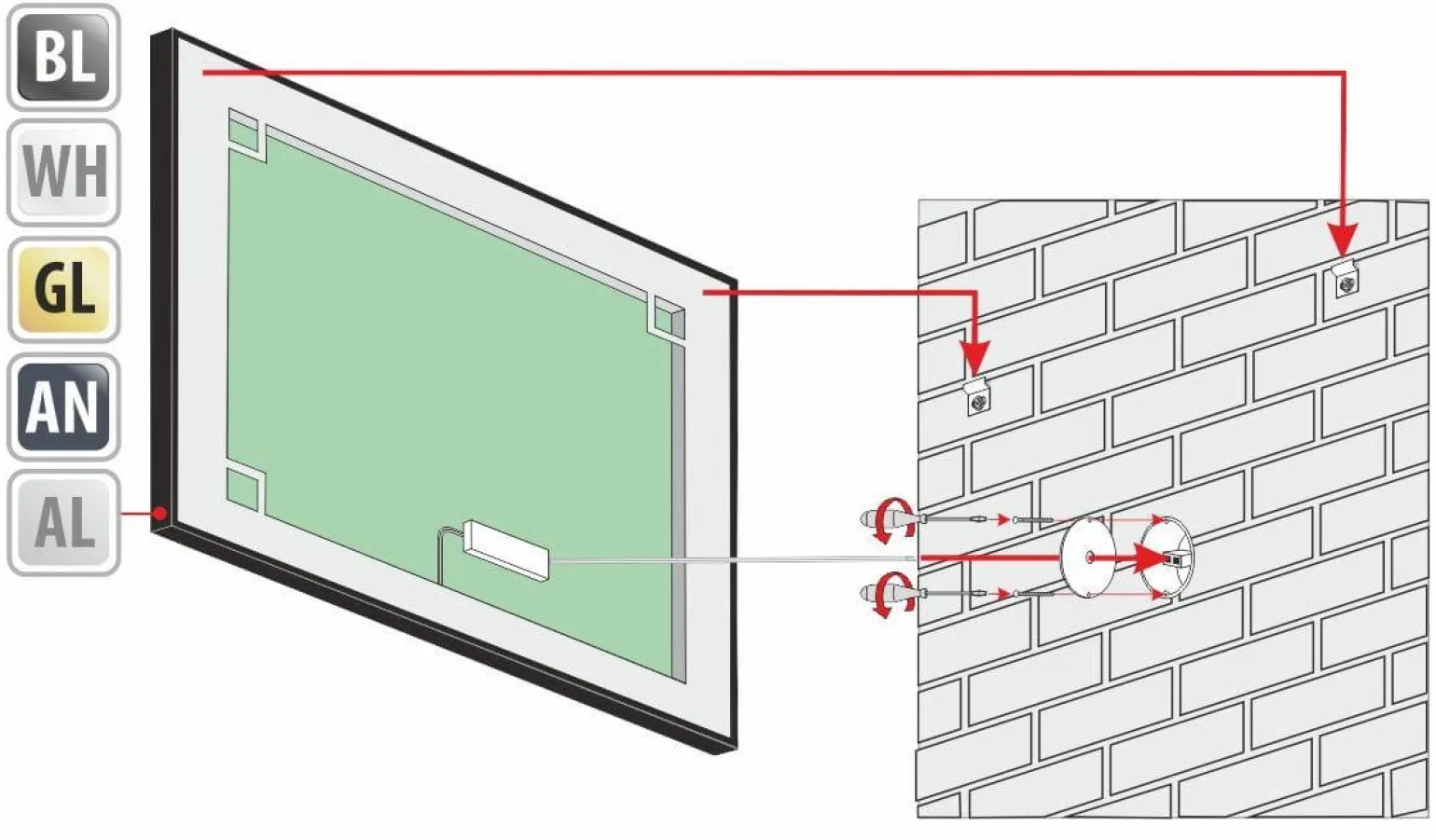 BL
WH
GL
AN
AL