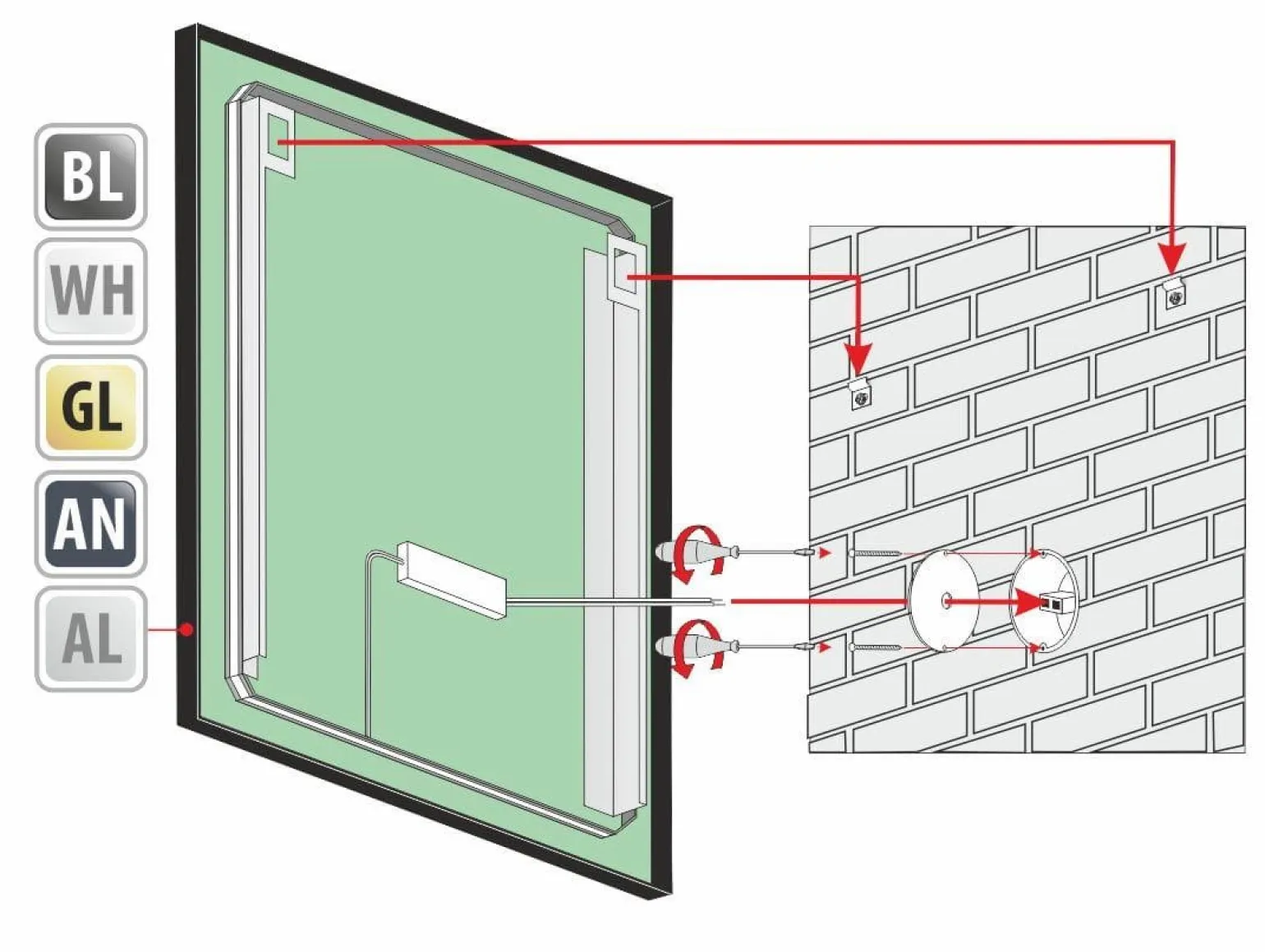 BL
WH
GL
AN
AL