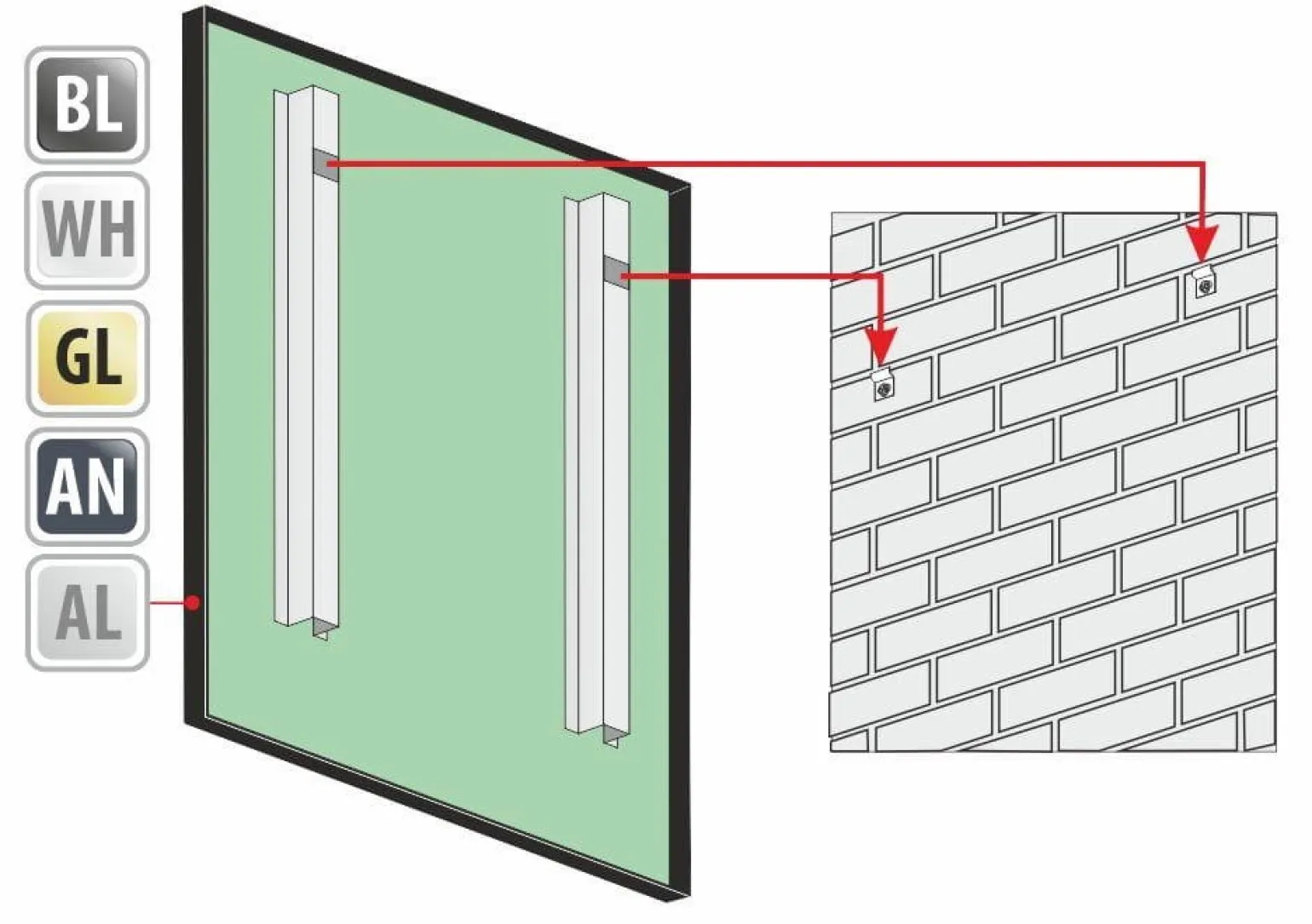 BL
WH
GL
AN
AL