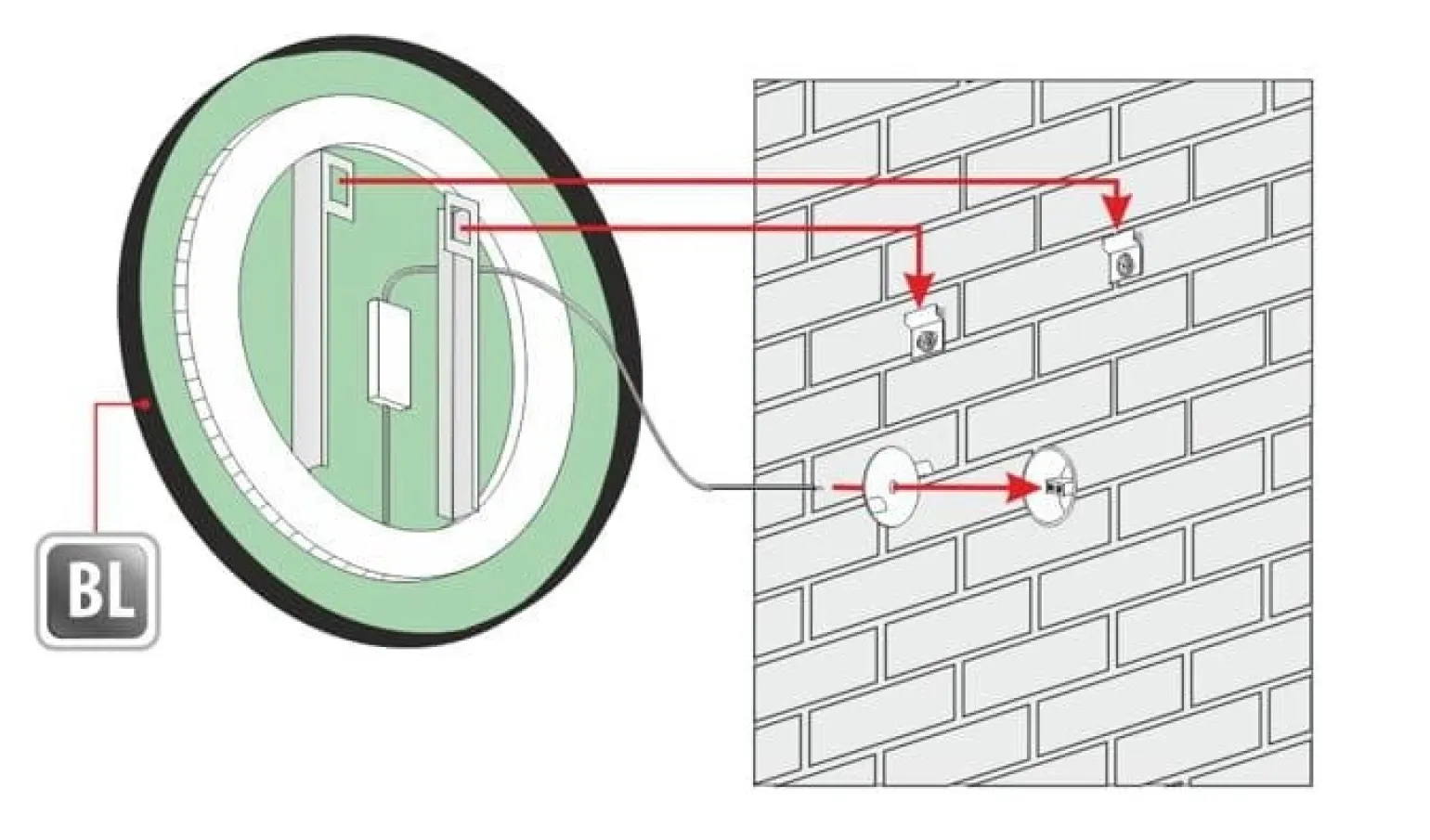 BL