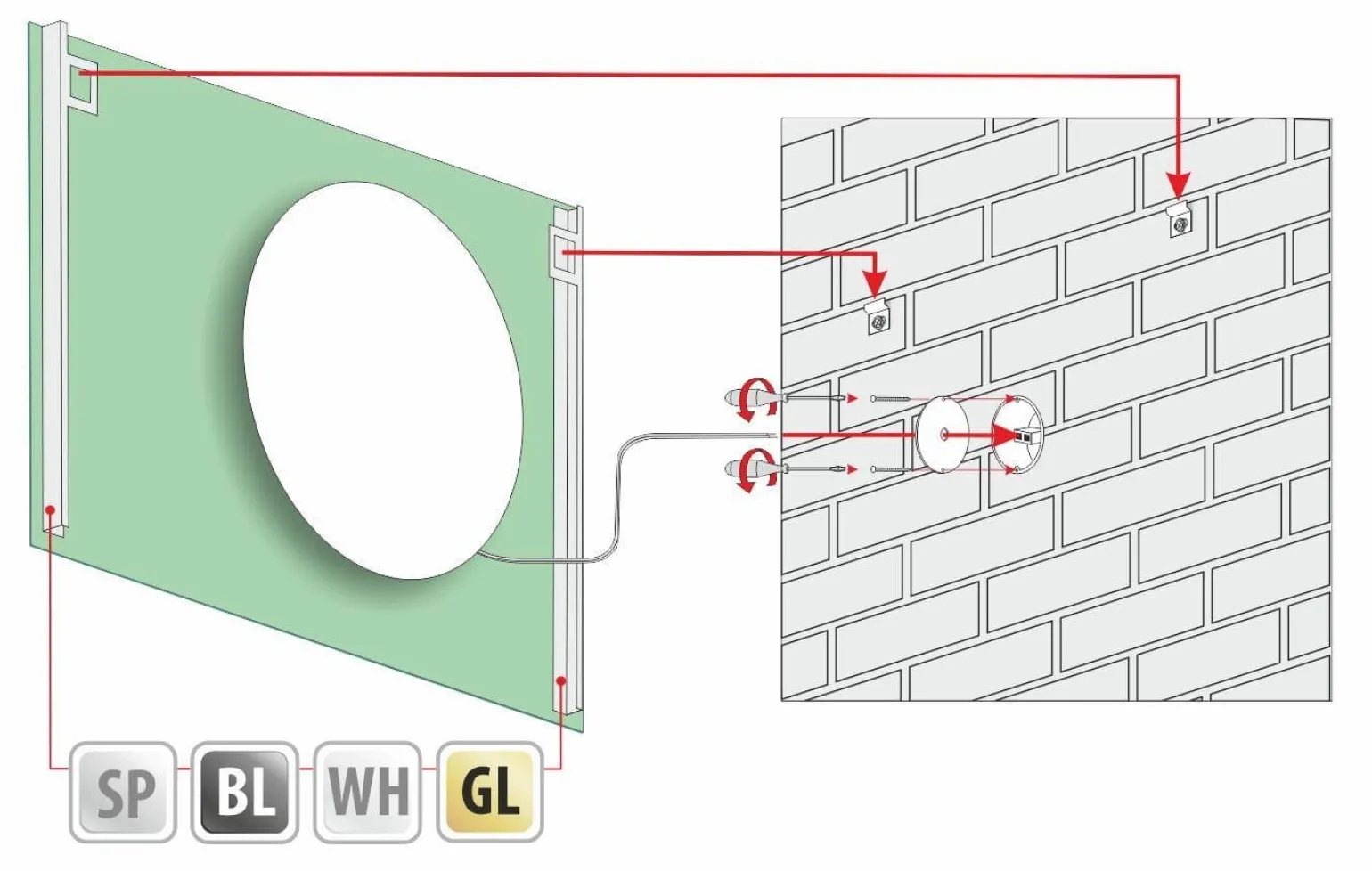 SP BL WH GL