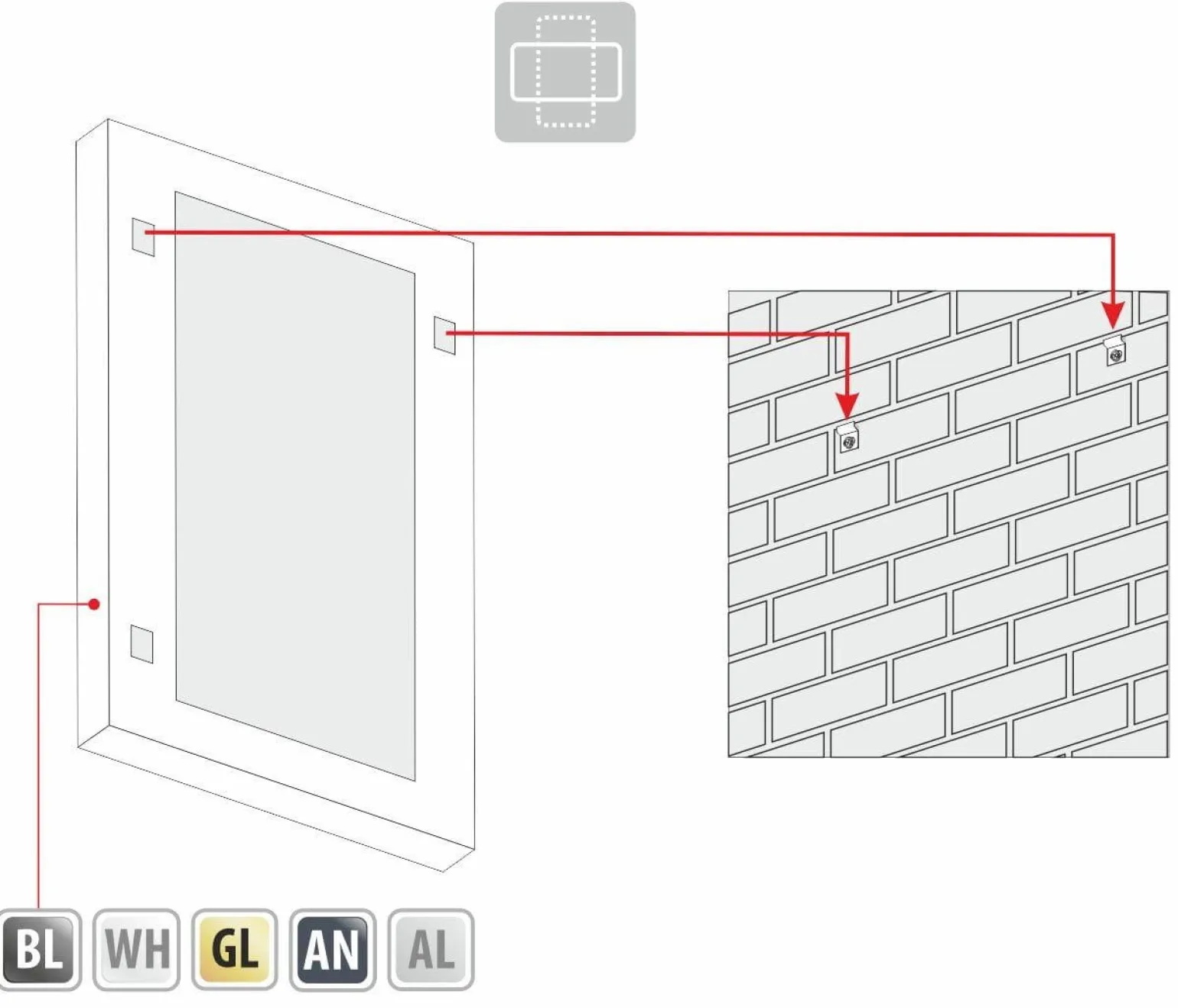 BL WH GL AN AL