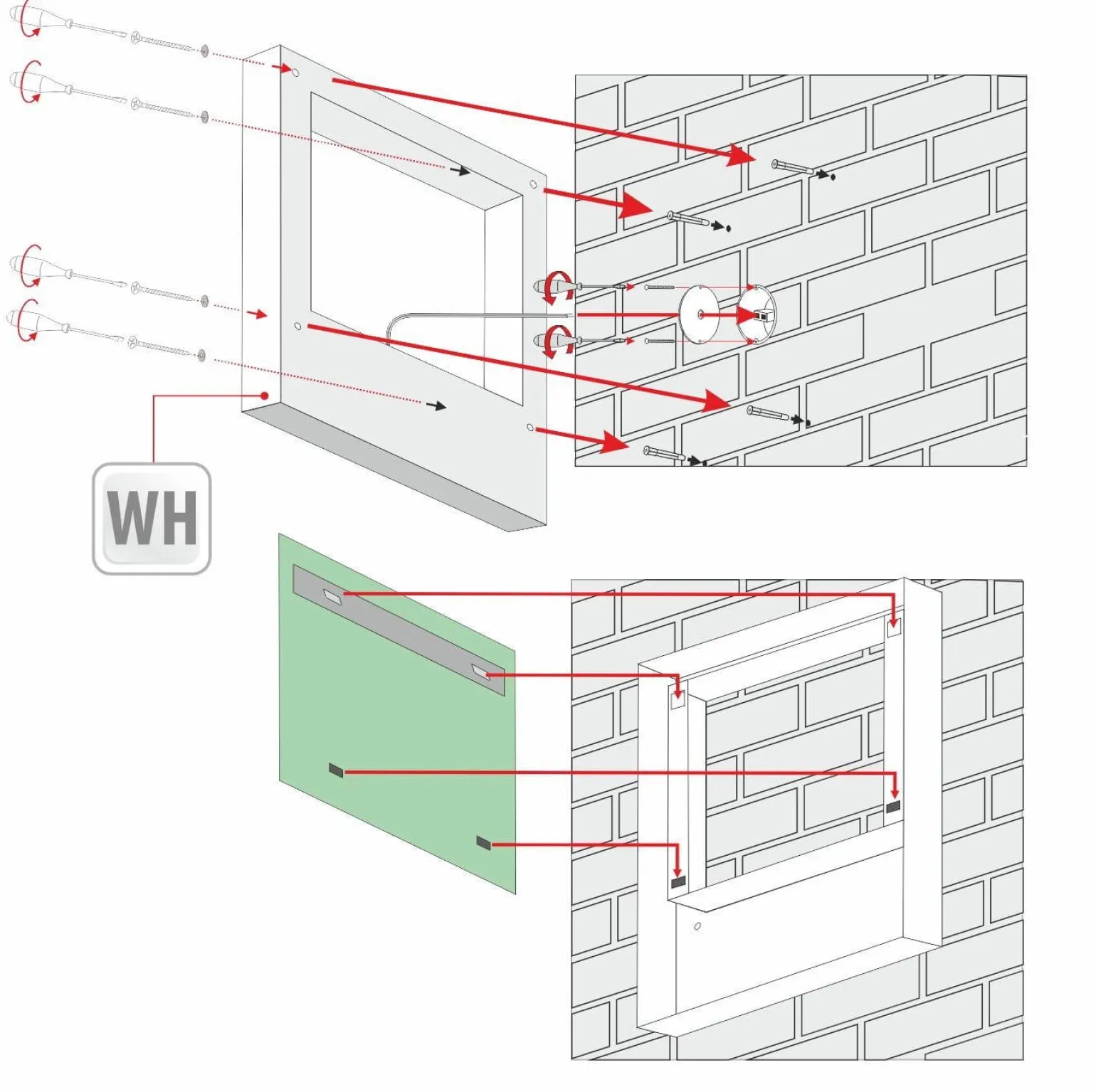 WH