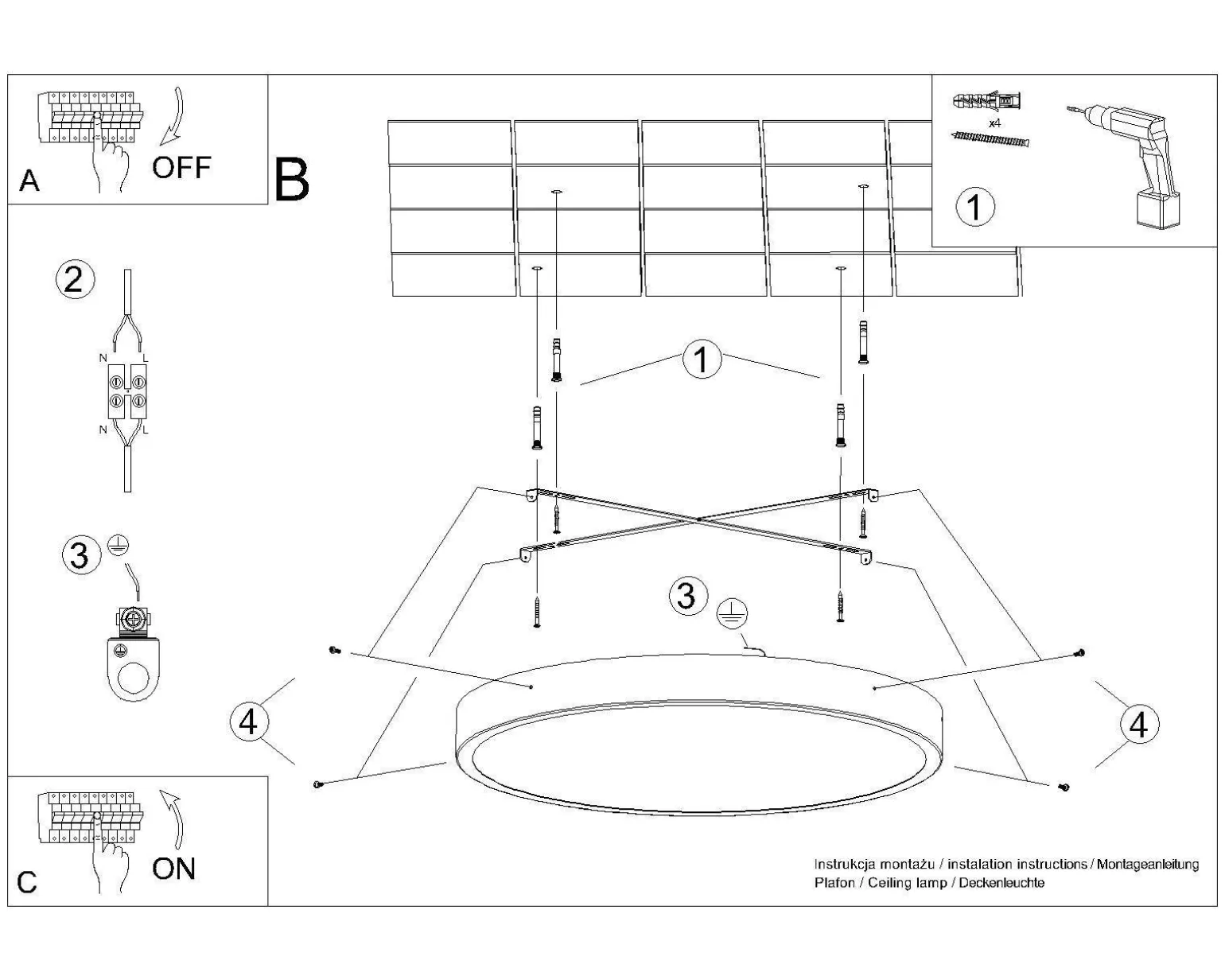 A
OFF

B

x4
1

2
N
L
N
L

3

1

3

4

4

C
ON

Instrukcja montażu / instalation instructions / Montageanleitung
Plafon / Ceiling lamp / Deckenleuchte