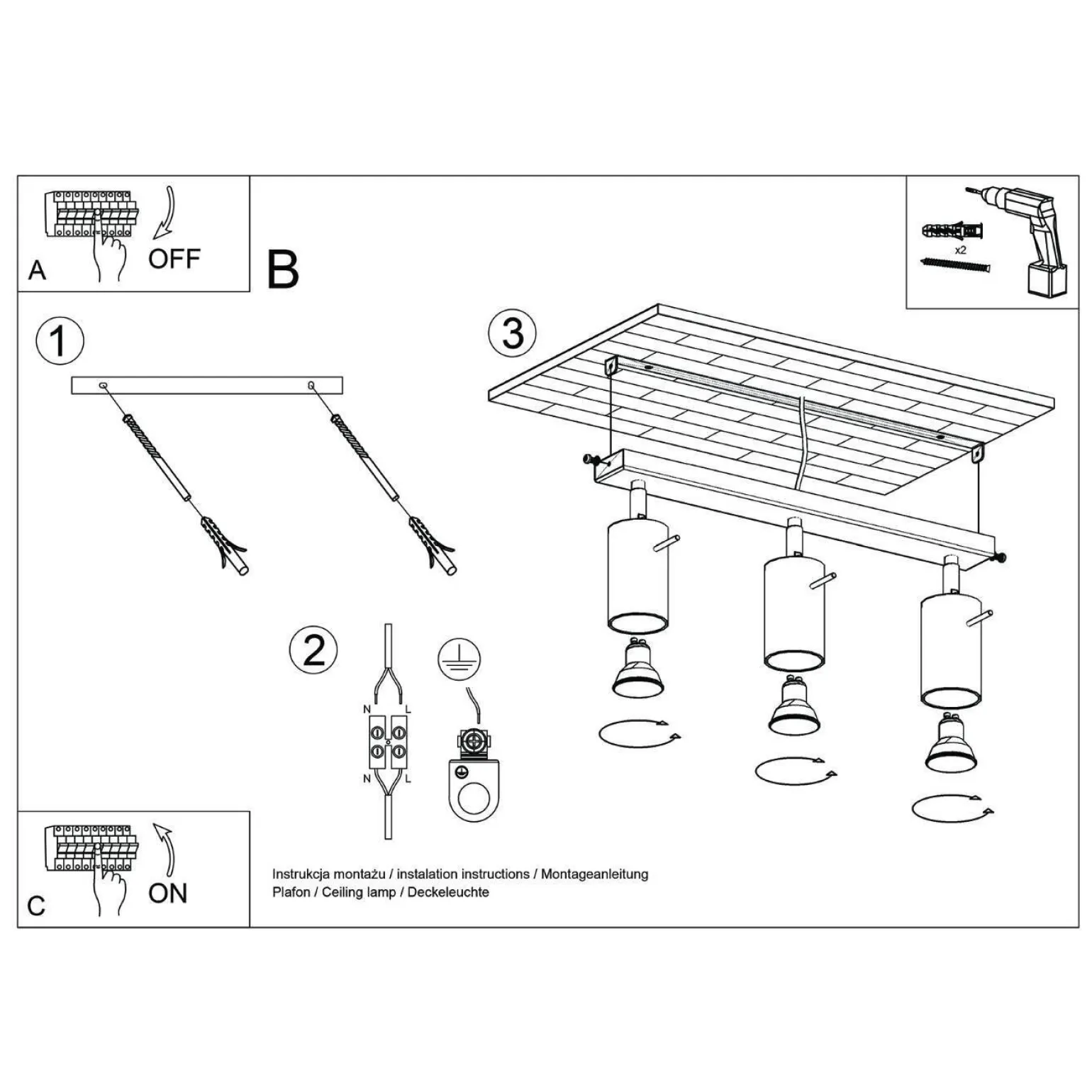 A
OFF

B

x2

1

3

2

N L

N L

C
ON

Instrukcja montażu / instalation instructions / Montageanleitung
Plafon / Ceiling lamp / Deckeleuchte