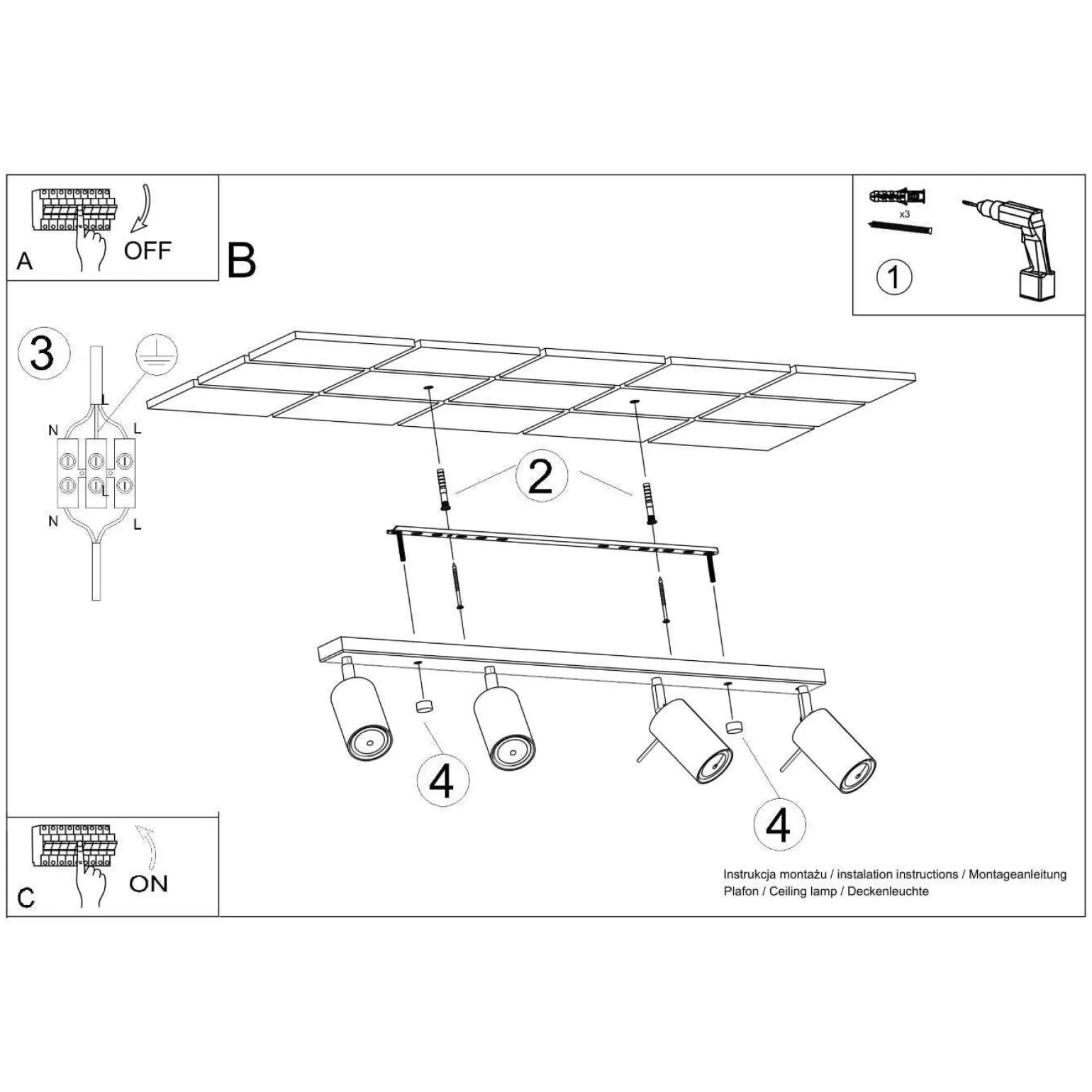 A OFF

B

x3

1

3

L

N L

L

N L

2

4

4

C ON

Instrukcja montażu / instalation instructions / Montageanleitung
Plafon / Ceiling lamp / Deckenleuchte