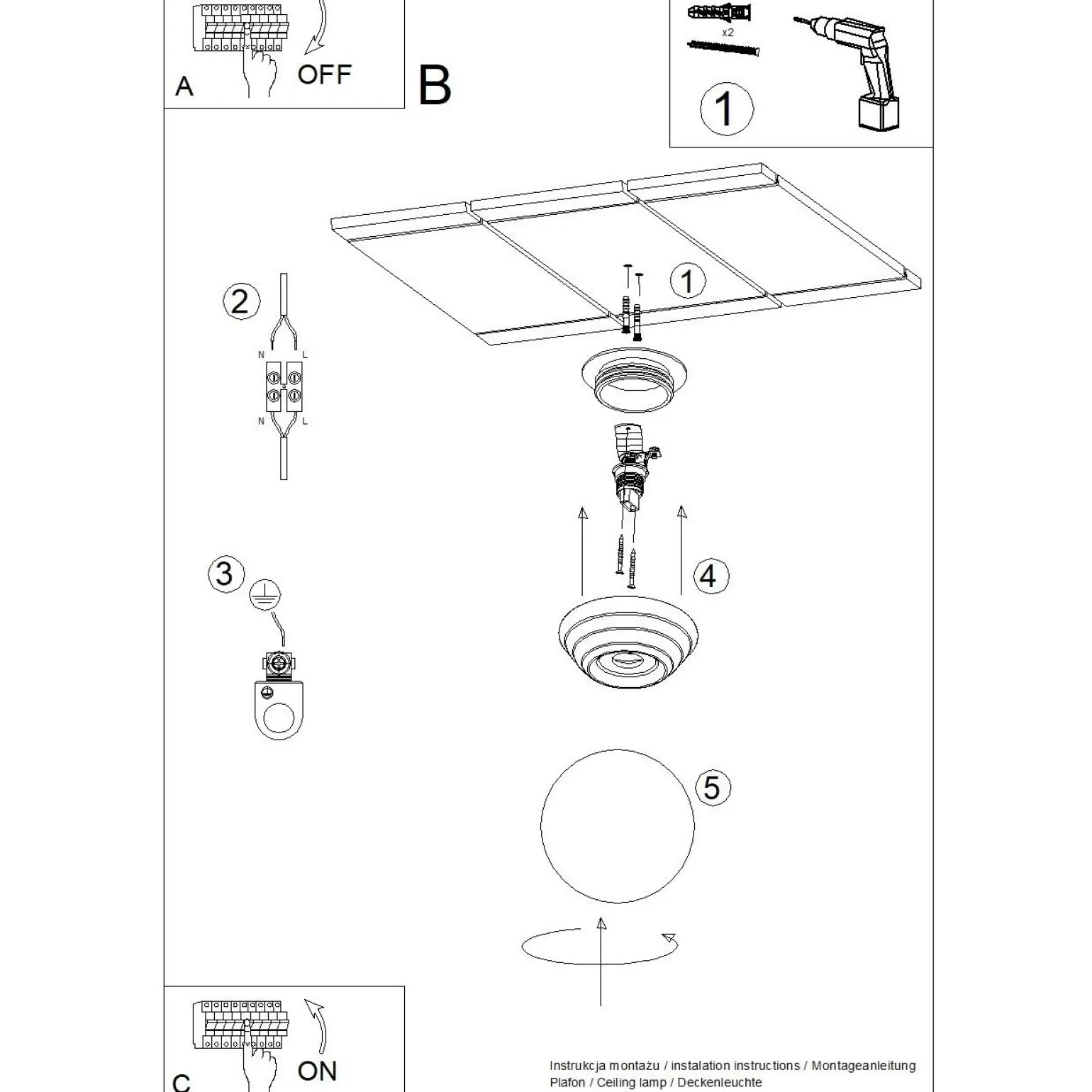 A
OFF
B
x2
1
1
2
N L
N L
3
4
5
C
ON
Instrukcja montażu / instalation instructions / Montageanleitung
Plafon / Ceiling lamp / Deckenleuchte