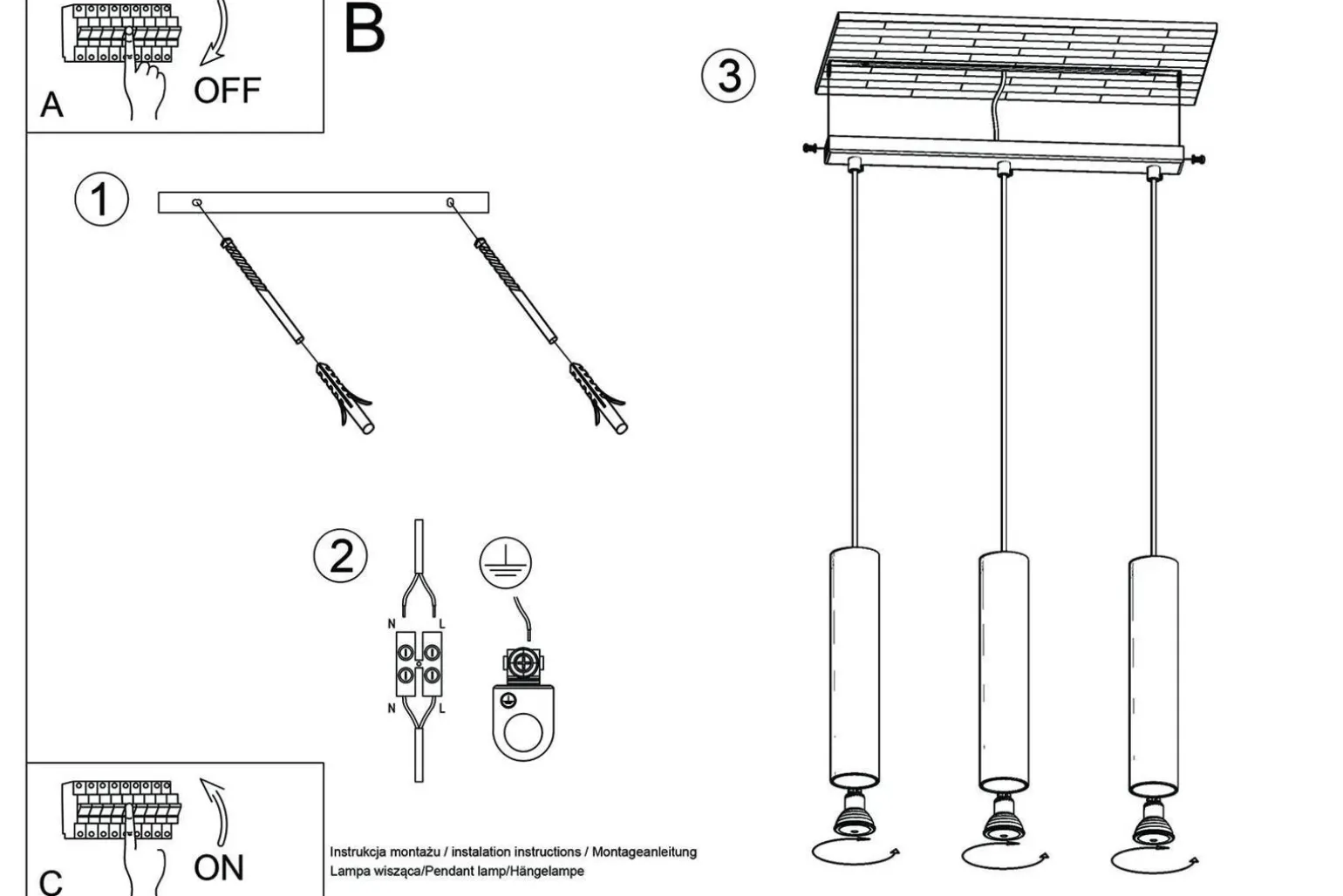 A

OFF

B

1

2

N L

N L

3

C

ON

Instrukcja montażu / instalation instructions / Montageanleitung
Lampa wisząca/Pendant lamp/Hängelampe